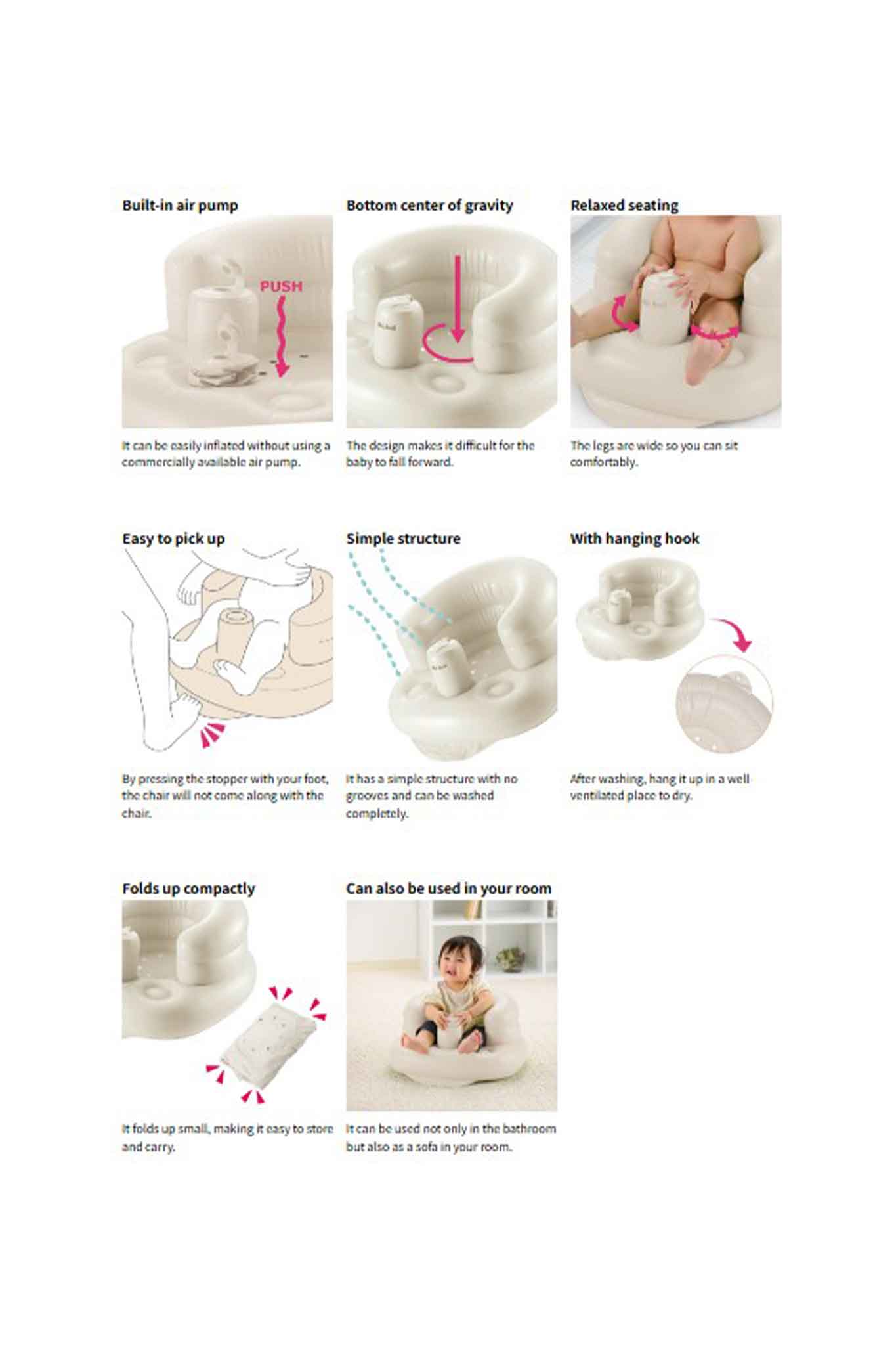 Built-in air pump

PUSH

It can be easily inflated without using a commercially available air pump.

Bottom center of gravity

The design makes it difficult for the baby to fall forward.

Relaxed seating

The legs are wide so you can sit comfortably.

Easy to pick up

By pressing the stopper with your foot, the chair will not come along with the chair.

Simple structure

It has a simple structure with no grooves and can be washed completely.

With hanging hook

After washing, hang it up in a well ventilated place to dry.

Folds up compactly

It folds up small, making it easy to store and carry.

Can also be used in your room

It can be used not only in the bathroom but also as a sofa in your room.