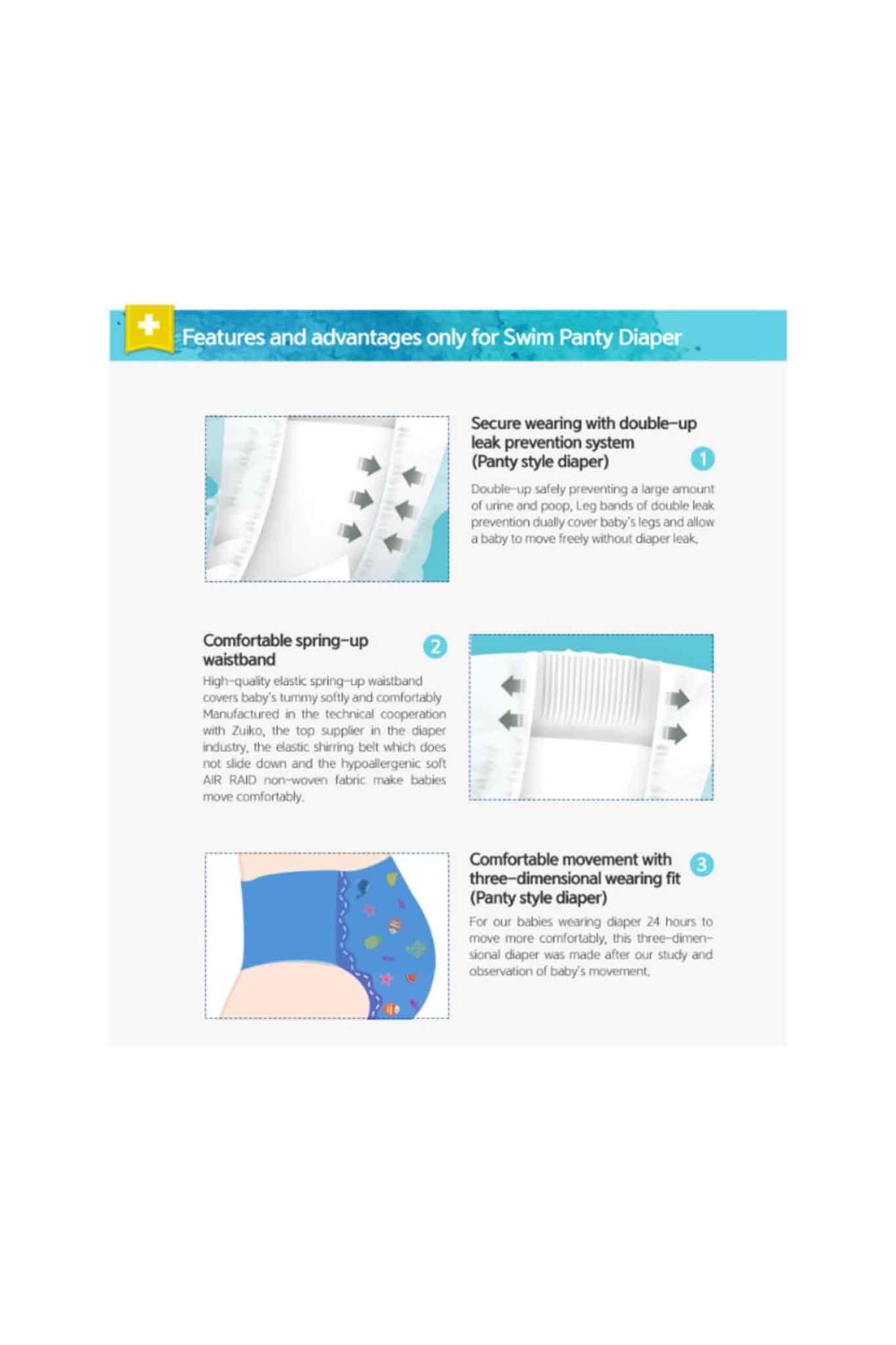 Features and advantages only for Swim Panty Diaper

Secure wearing with double-up leak prevention system (Panty style diaper) 1

Double-up safely preventing a large amount of urine and poop, Leg bands of double leak prevention dually cover baby's legs and allow a baby to move freely without diaper leak.

Comfortable spring-up waistband 2

High-quality elastic spring-up waistband covers baby's tummy softly and comfortably Manufactured in the technical cooperation with Zuiko, the top supplier in the diaper industry, the elastic shirring belt which does not slide down and the hypoallergenic soft AIR RAID non-woven fabric make babies move comfortably.

Comfortable movement with three-dimensional wearing fit (Panty style diaper) 3

For our babies wearing diaper 24 hours to move more comfortably, this three-dimensional diaper was made after our study and observation of baby's movement.