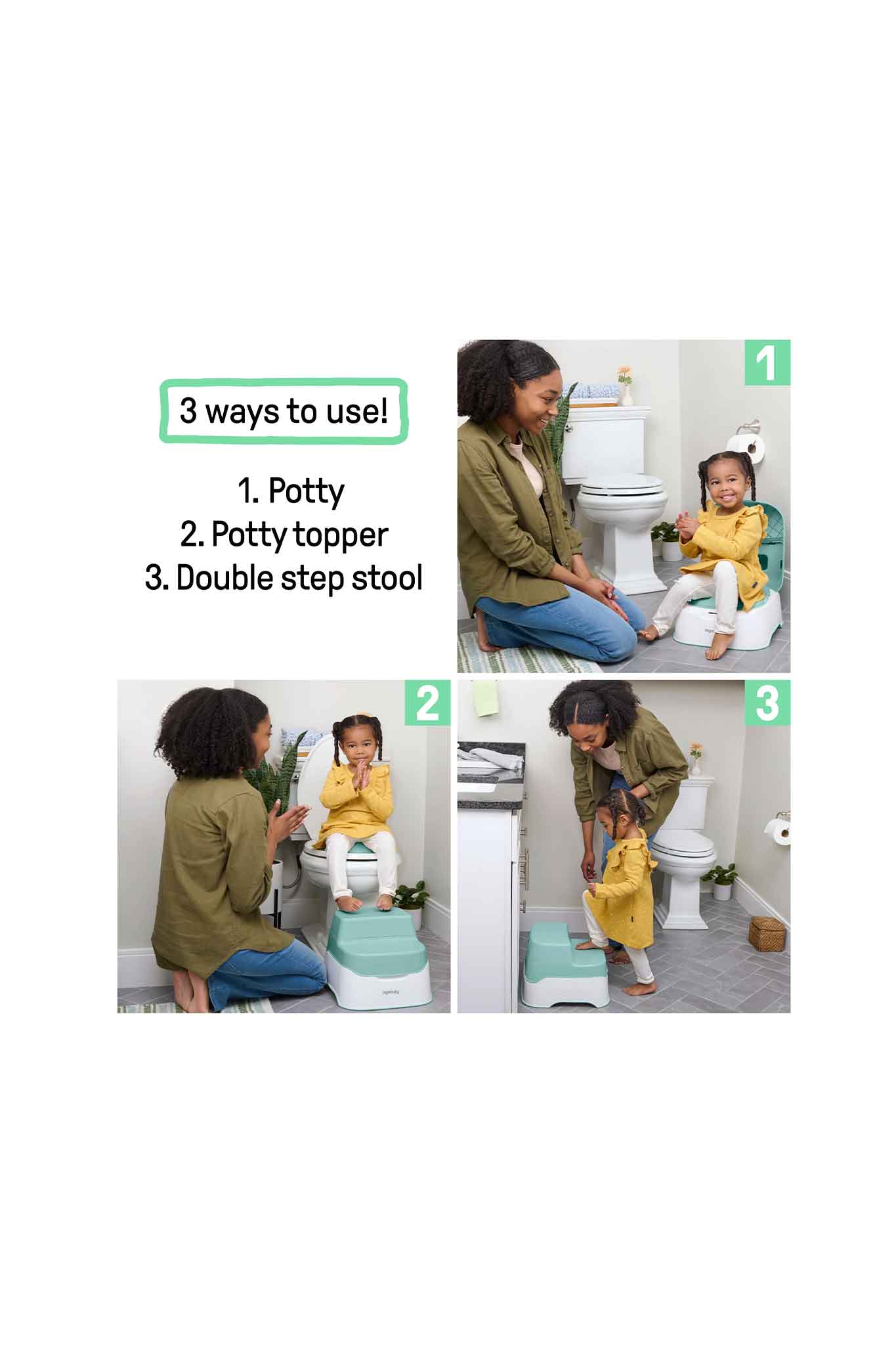 3 ways to use!

1. Potty
2. Potty topper
3. Double step stool

1

2

3