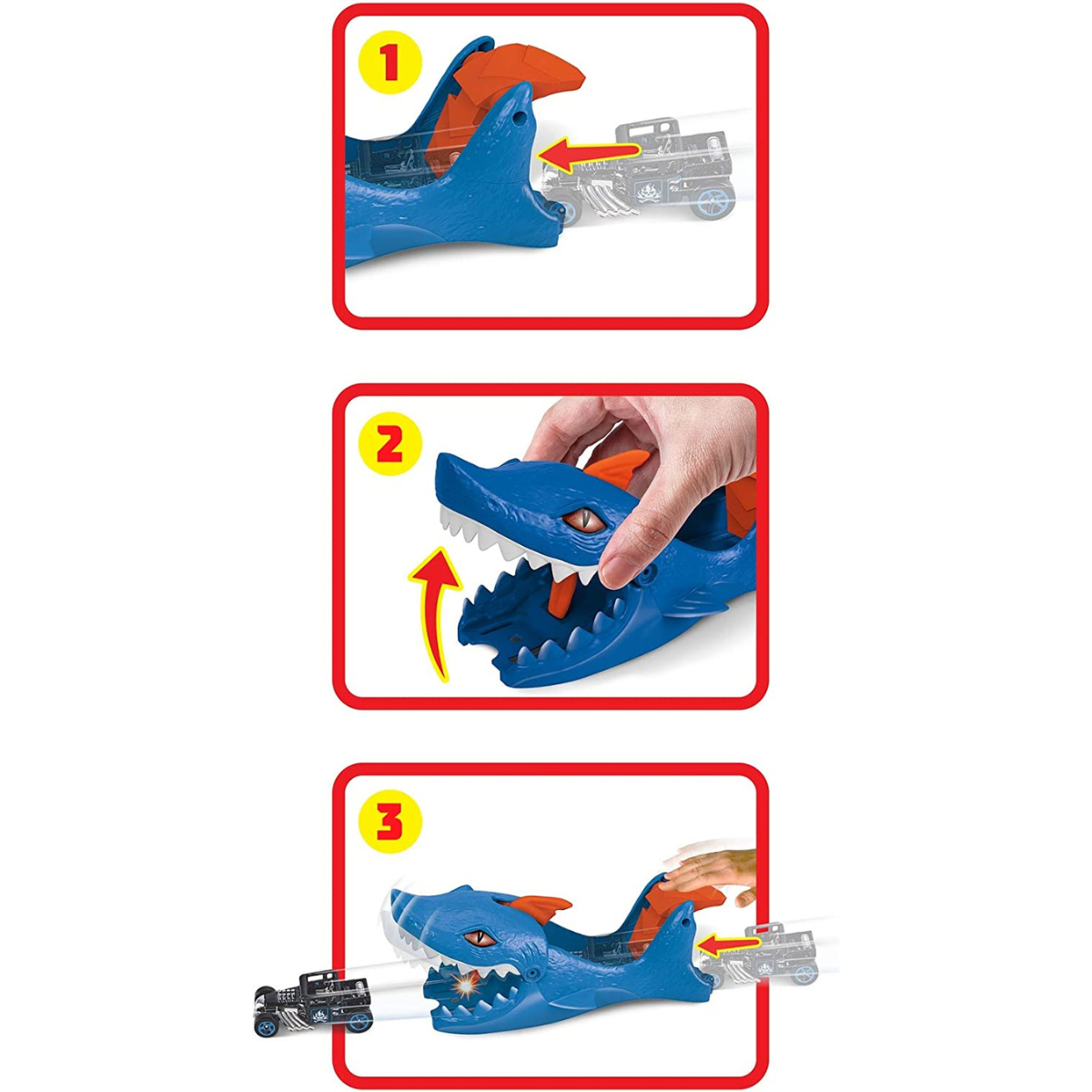 1

2

3