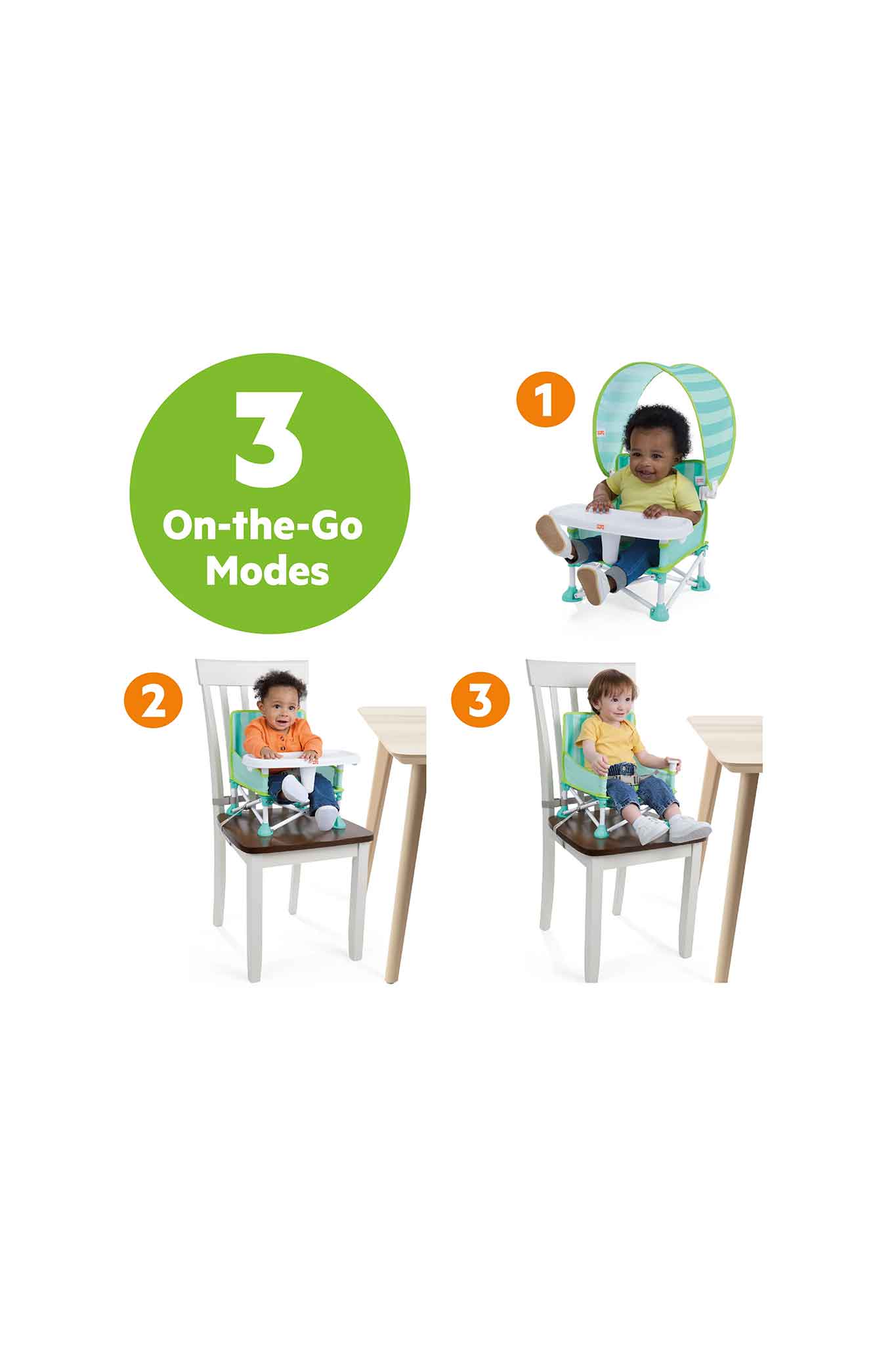 3
On-the-Go
Modes

1

2

3