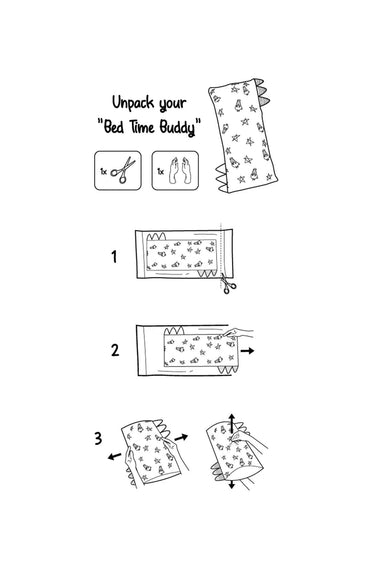 Unpack your
"Bed Time Buddy"

1x

1x

1

2

3