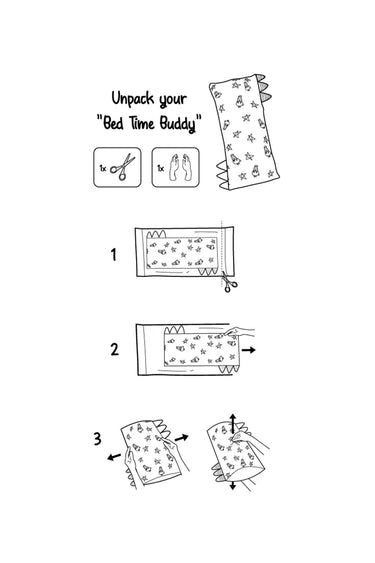 Unpack your "Bed Time Buddy"

1x

1x

1

2

3